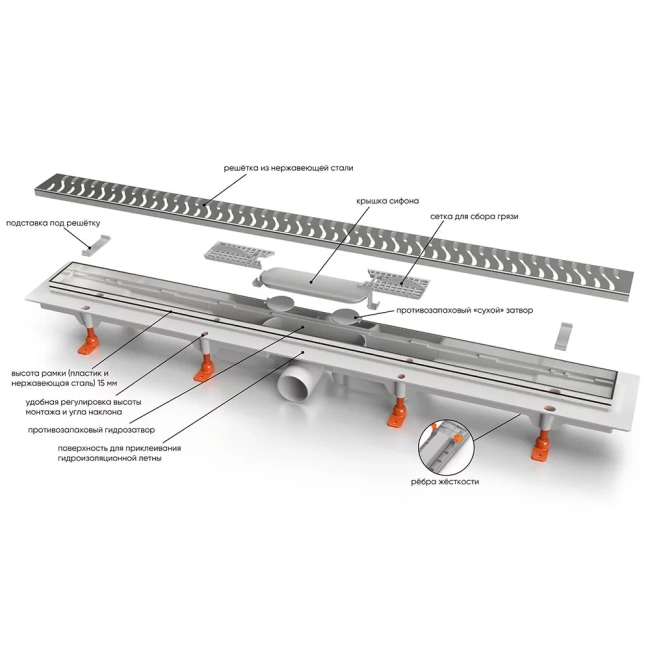 решётка из нержавеющей стали

крышка сифона

подставка под решётку

сетка для сбора грязи

противозапаховый «сухой» затвор

высота рамки (пластик и нержавеющая сталь) 15 мм

удобная регулировка высоты монтажа и угла наклона

противозапаховый гидрозатвор

поверхность для приклеивания гидроизоляционной летны

рёбра жёсткости