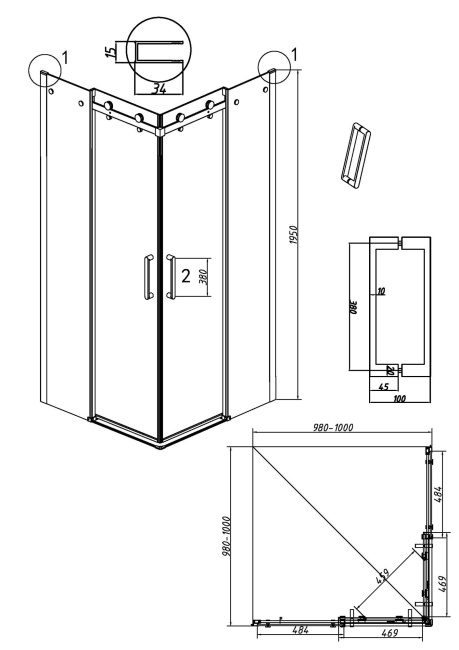 1
15
34
1
1950
2
380
380
10
20
45
100
980-1000
980-1000
484
469
459
484
469